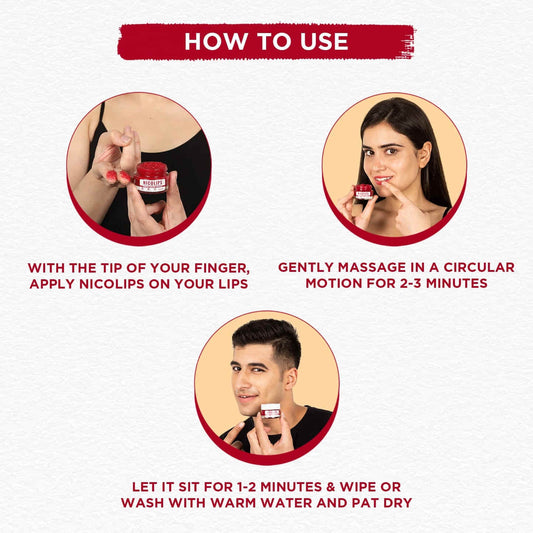 HOW TO USE

NICOLIPS

WITH THE TIP OF YOUR FINGER, APPLY NICOLIPS ON YOUR LIPS

GENTLY MASSAGE IN A CIRCULAR MOTION FOR 2-3 MINUTES

LET IT SIT FOR 1-2 MINUTES & WIPE OR WASH WITH WARM WATER AND PAT DRY