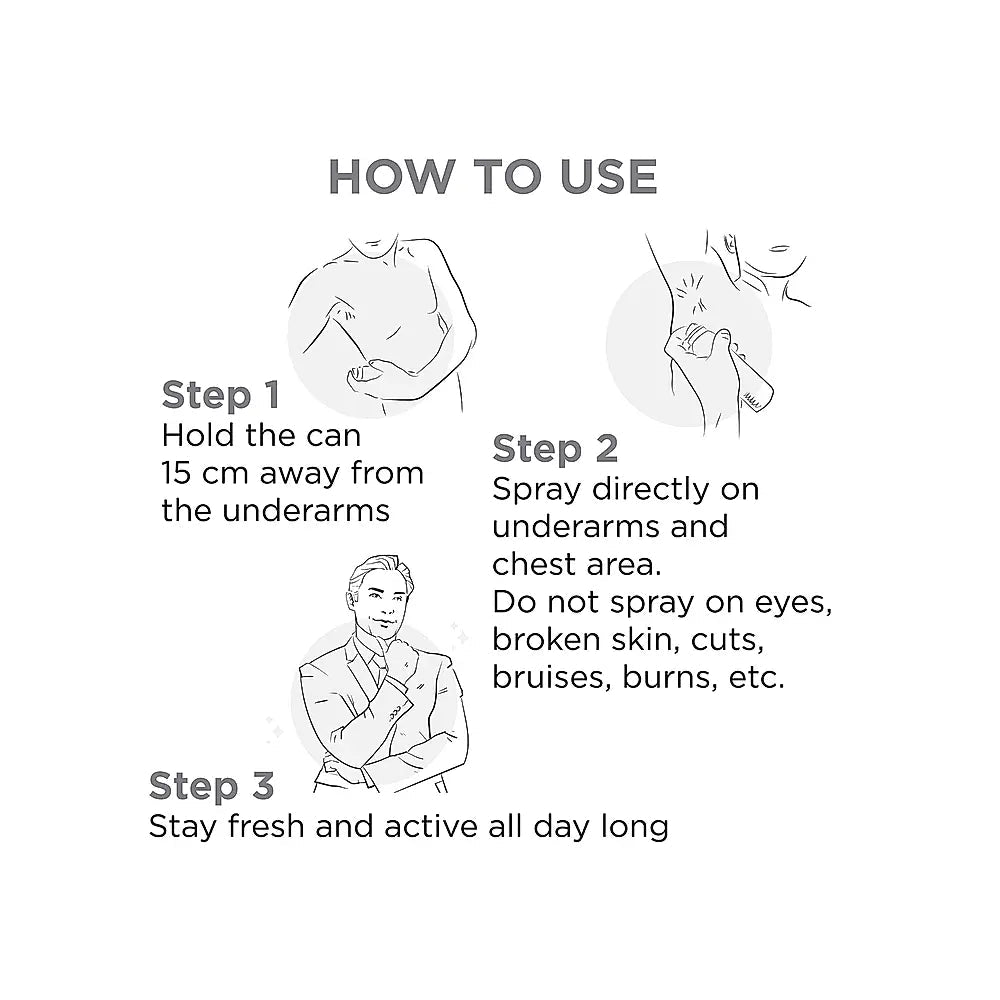 HOW TO USE

Step 1
Hold the can 15 cm away from the underarms

Step 2
Spray directly on underarms and chest area.
Do not spray on eyes, broken skin, cuts, bruises, burns, etc.

Step 3
Stay fresh and active all day long