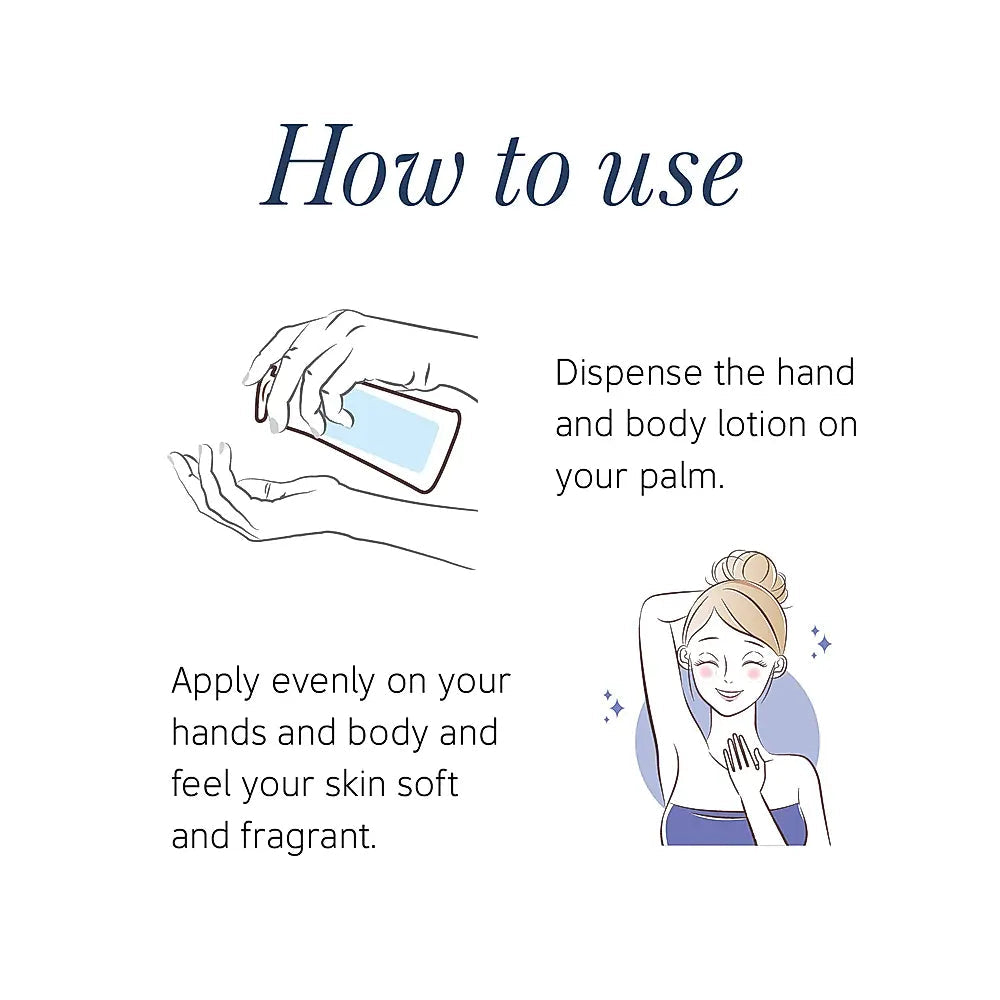 How to use

Dispense the hand and body lotion on your palm.

Apply evenly on your hands and body and feel your skin soft and fragrant.