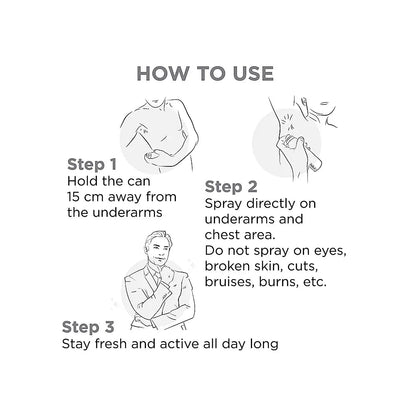 HOW TO USE

Step 1
Hold the can 15 cm away from the underarms

Step 2
Spray directly on underarms and chest area.
Do not spray on eyes, broken skin, cuts, bruises, burns, etc.

Step 3
Stay fresh and active all day long