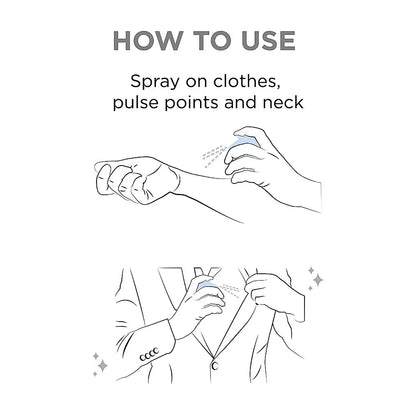 HOW TO USE

Spray on clothes, pulse points and neck