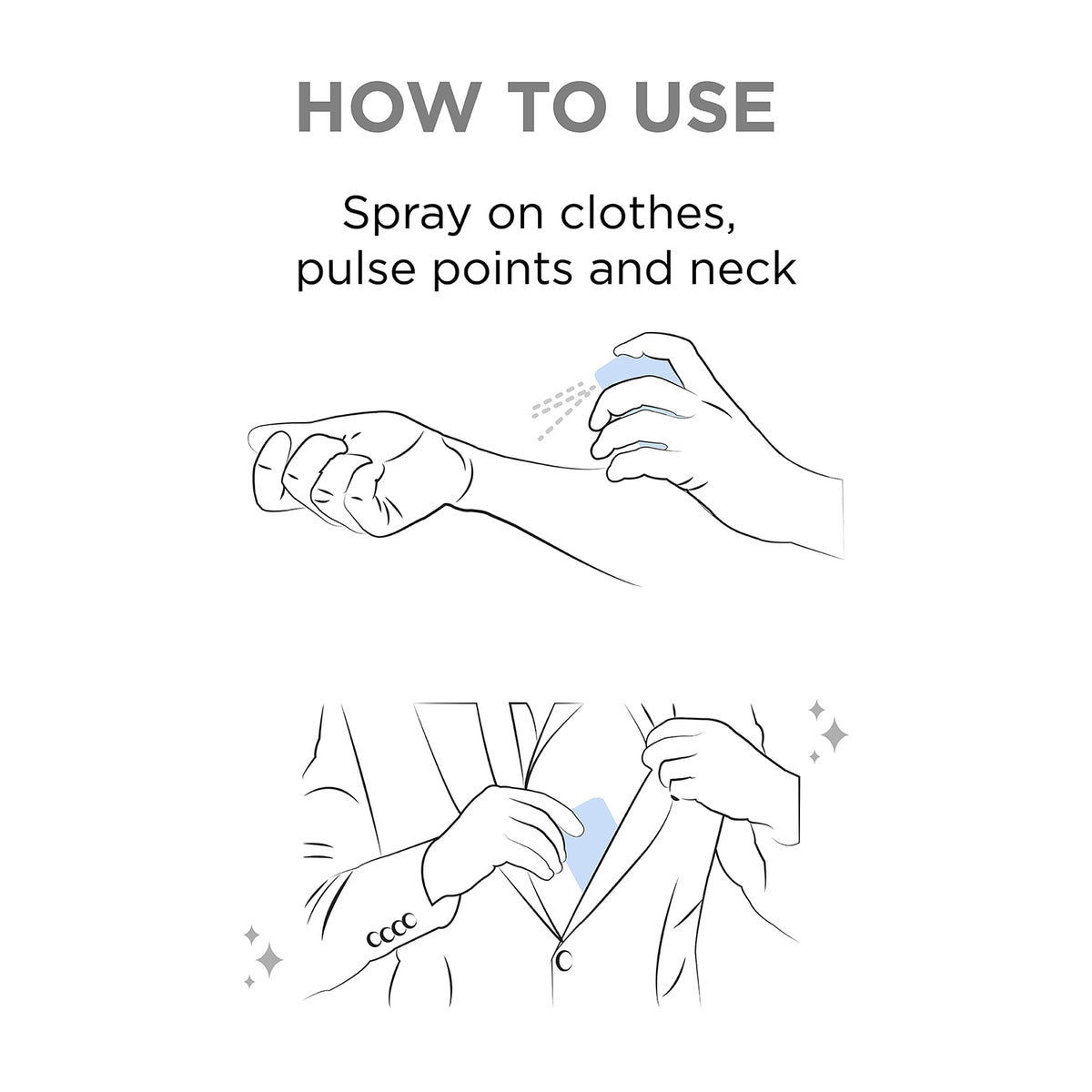 HOW TO USE

Spray on clothes, pulse points and neck